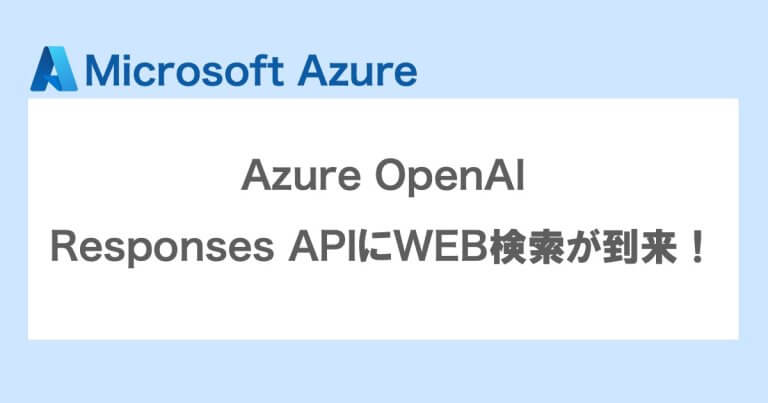 Microsoft Azure

Azure OpenAI

Responses APIにWEB検索が到来！