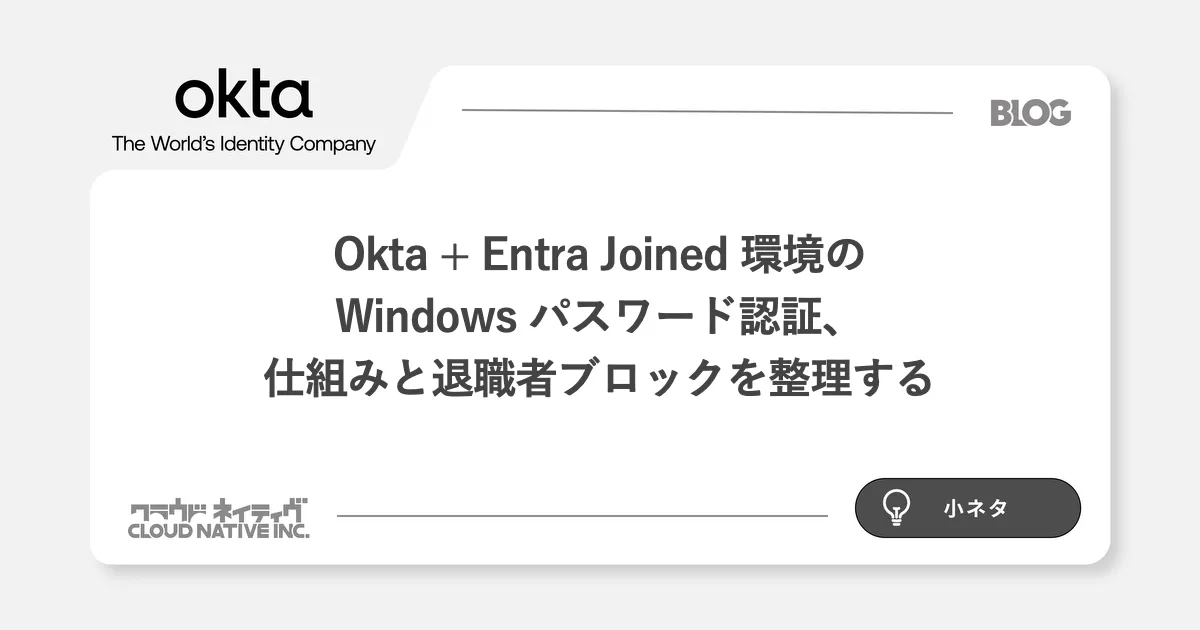 okta
The World's Identity Company

BLOG

Okta + Entra Joined 環境の
Windows パスワード認証、
仕組みと退職者ブロックを整理する

クラウドネイティヴ
CLOUD NATIVE INC.

小ネタ